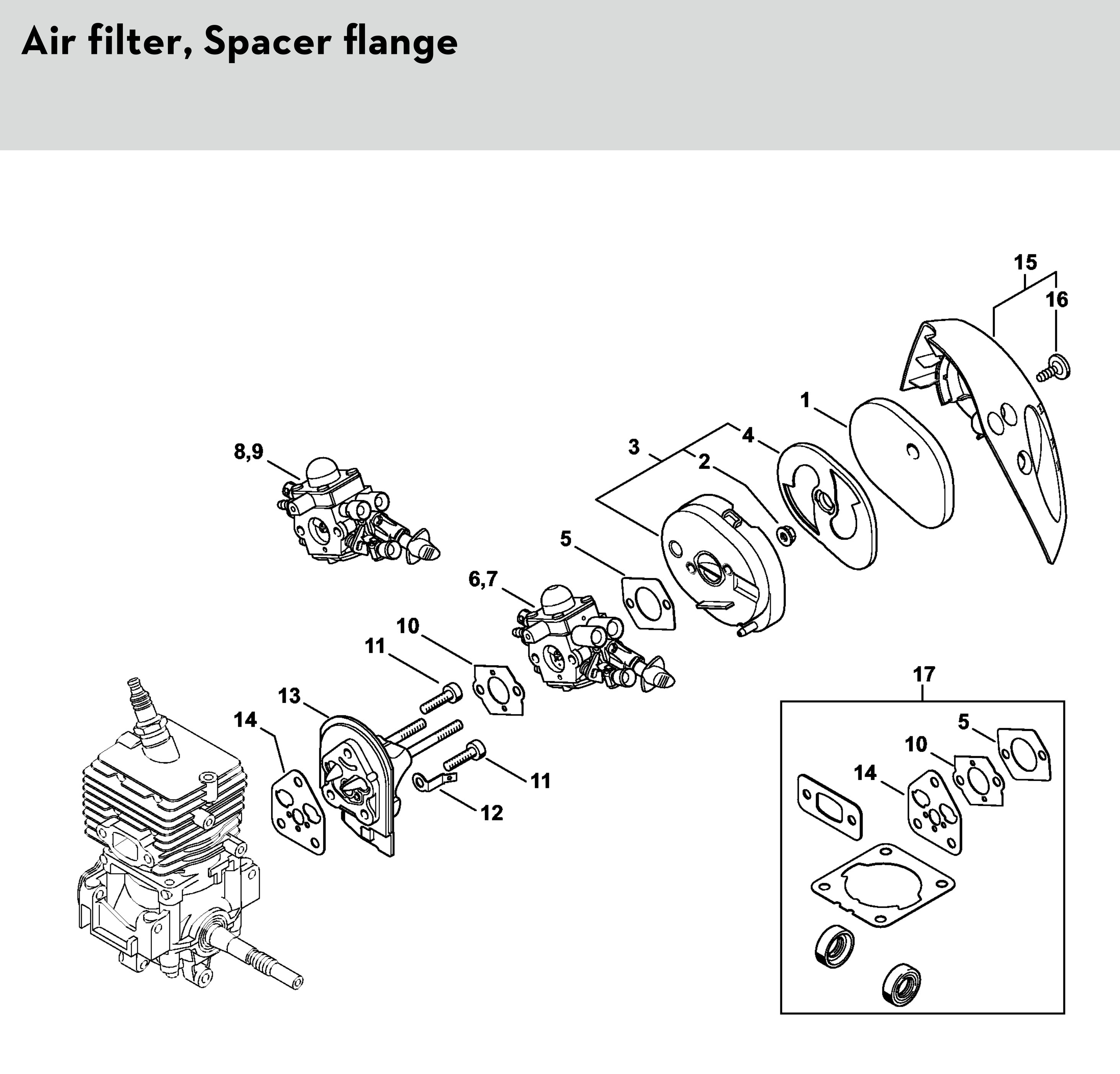 Air filter, Spacer flange

15
16
1
4
3
2
8,9
5
6,7
10
11
13
14
11
12
17
5
10
14